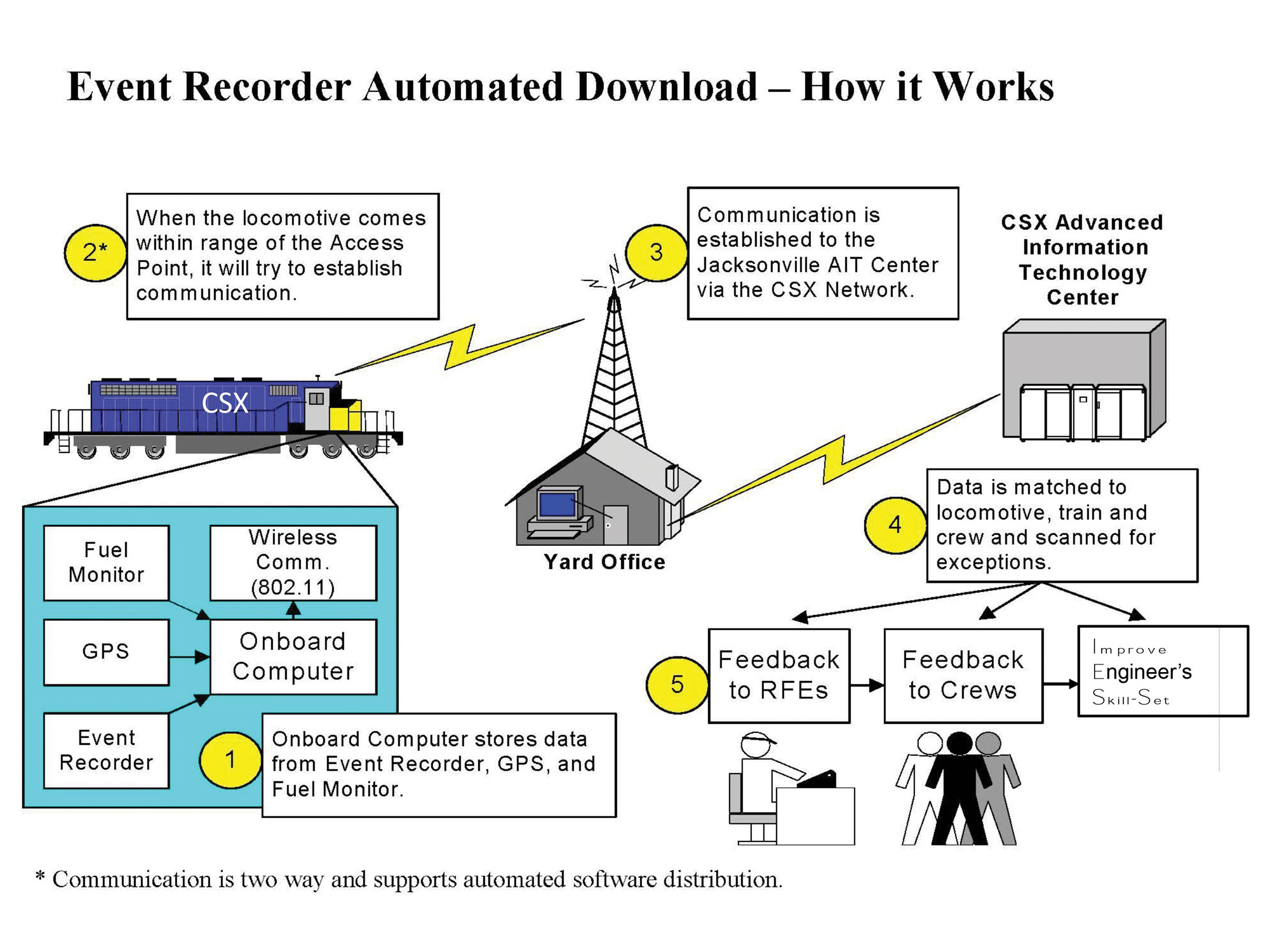 Event Recorder Automated Download – How it Works

2*

When the locomotive comes within range of the Access Point, it will try to establish communication.

3

Communication is established to the Jacksonville AIT Center via the CSX Network.

CSX Advanced Information Technology Center

CSX

Yard Office

Fuel Monitor

Wireless Comm. (802.11)

GPS

Onboard Computer

Event Recorder

1

Onboard Computer stores data from Event Recorder, GPS, and Fuel Monitor.

4

Data is matched to locomotive, train and crew and scanned for exceptions.

5

Feedback to RFEs

Feedback to Crews

Improve Engineer's Skill-Set

* Communication is two way and supports automated software distribution.